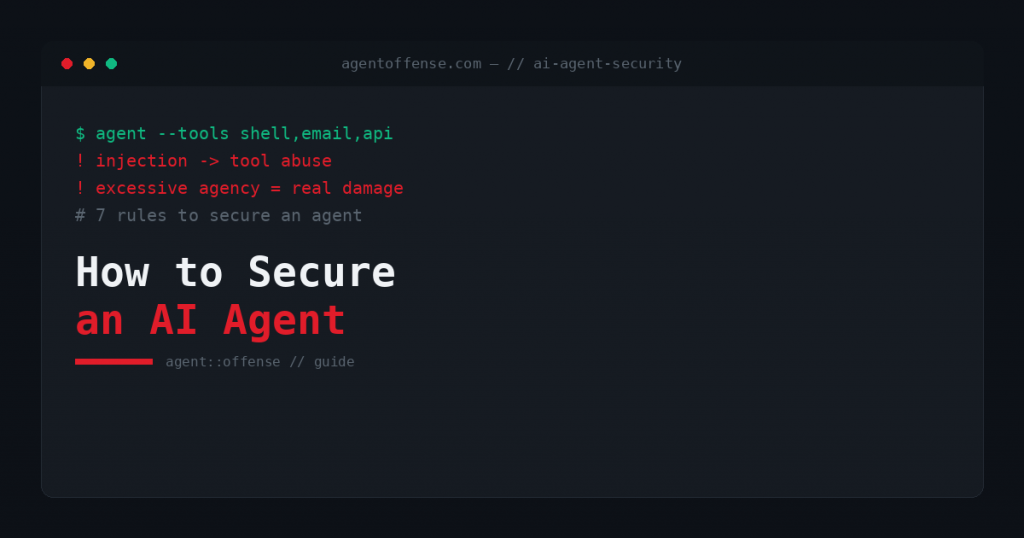 agentoffense.com — // ai-agent-security

$ agent --tools shell,email,api
! injection -> tool abuse
! excessive agency = real damage
# 7 rules to secure an agent

How to Secure
an AI Agent

agent::offense // guide