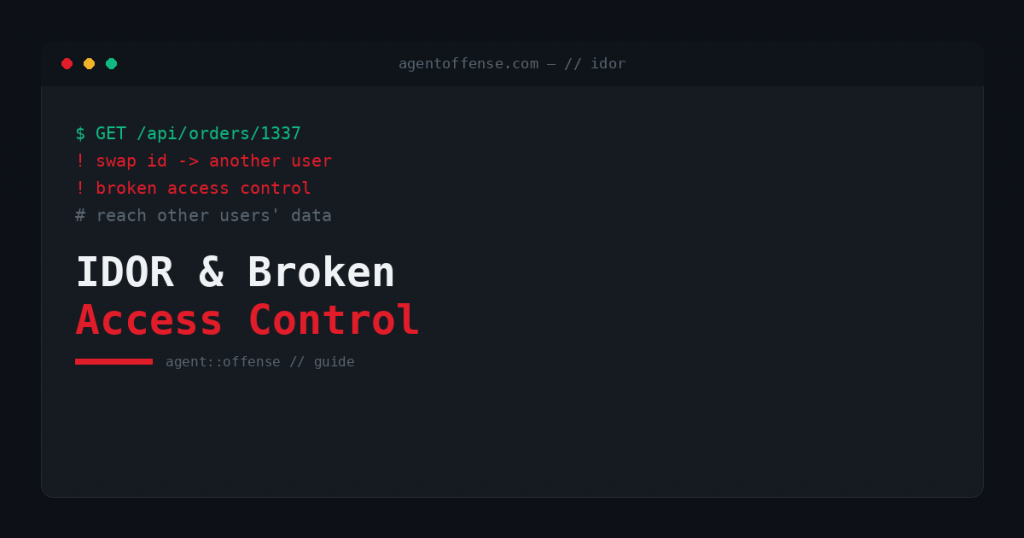 agentoffense.com — // idor

$ GET /api/orders/1337
! swap id -> another user
! broken access control
# reach other users' data

IDOR & Broken
Access Control

agent::offense // guide